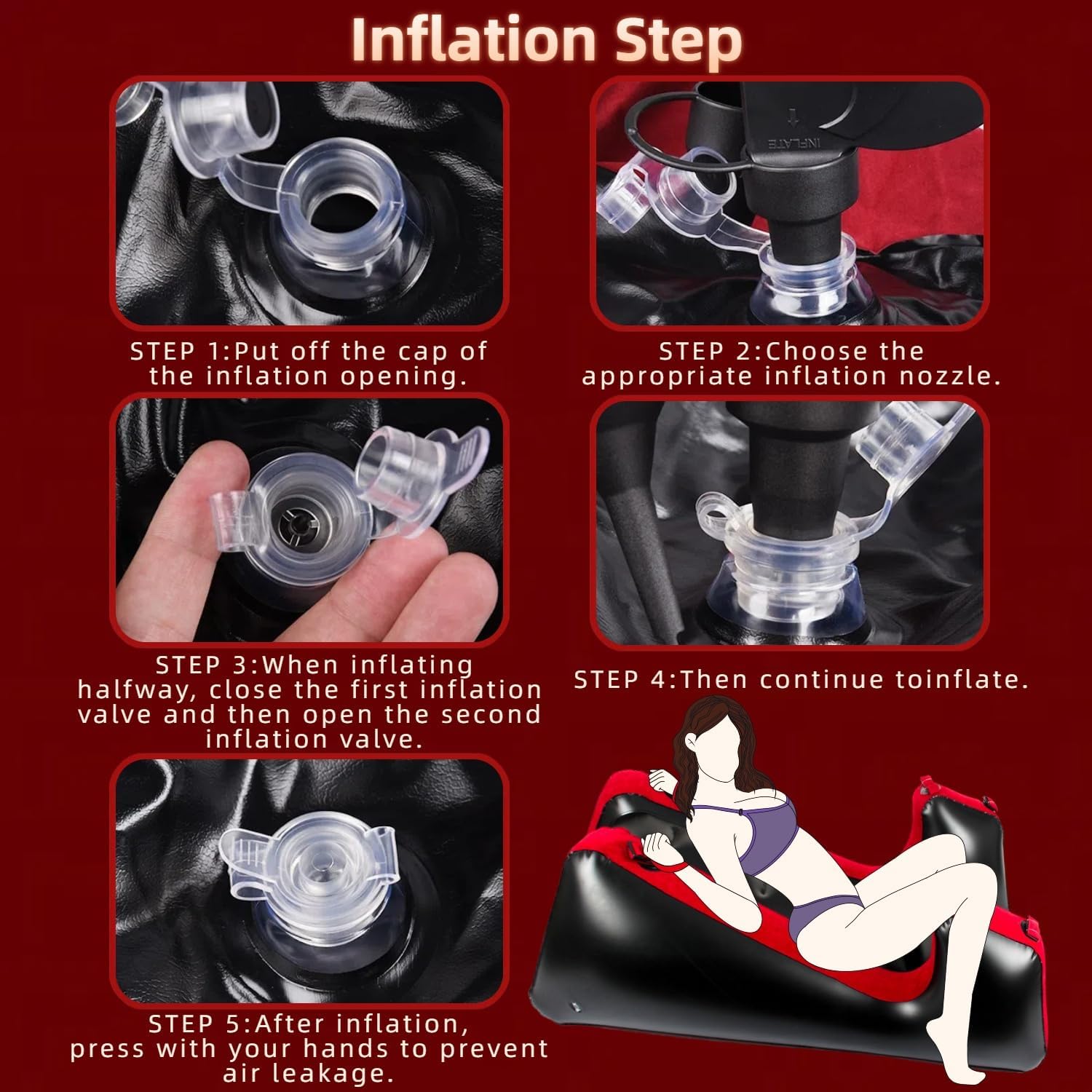 Inflation Step

INFLATE

STEP 1:Put off the cap of the inflation opening.

STEP 2:Choose the appropriate inflation nozzle.

STEP 3:When inflating halfway, close the first inflation valve and then open the second inflation valve.

STEP 4:Then continue toinflate.

STEP 5:After inflation, press with your hands to prevent air leakage.