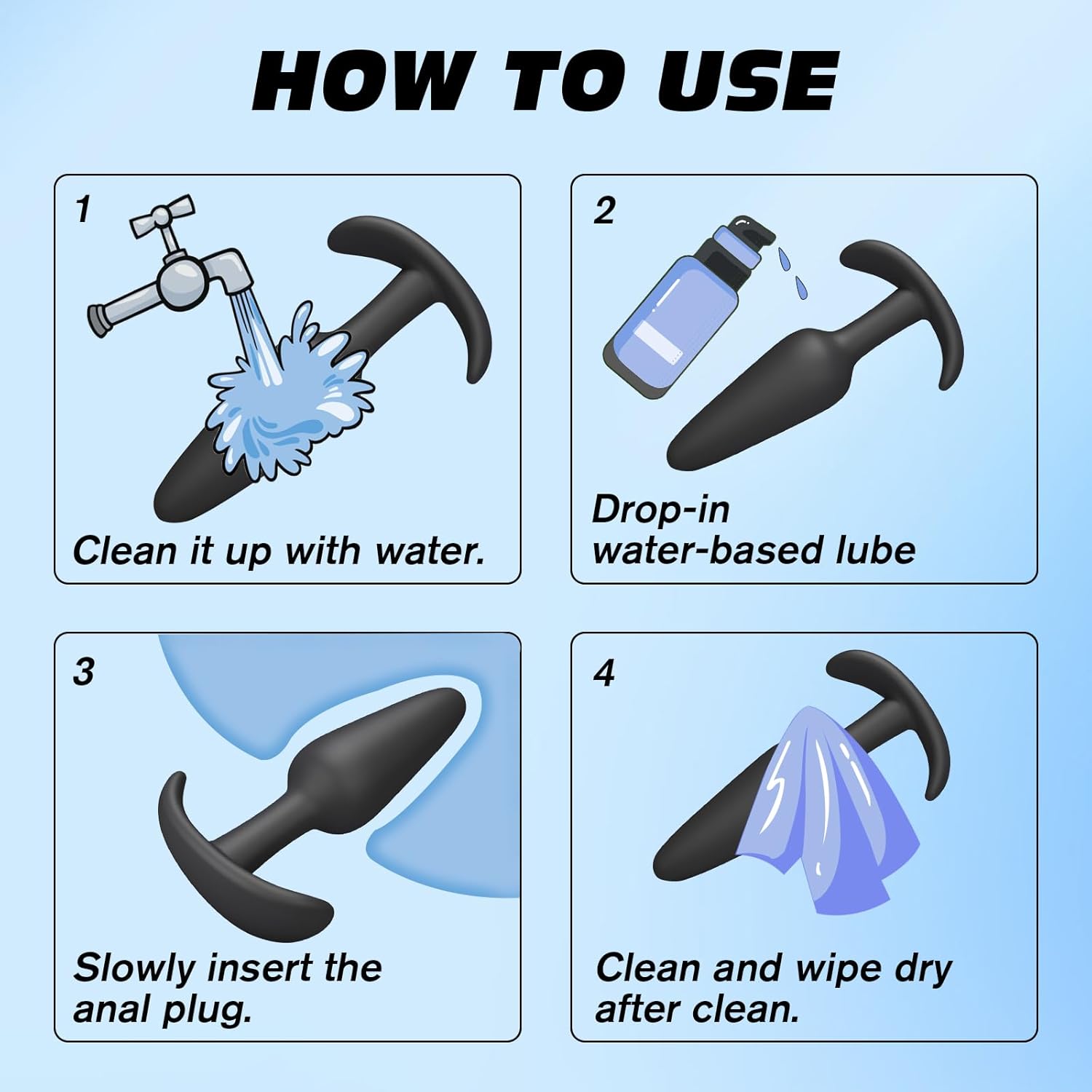 HOW TO USE

1

Clean it up with water.

2

Drop-in water-based lube

3

Slowly insert the anal plug.

4

Clean and wipe dry after clean.