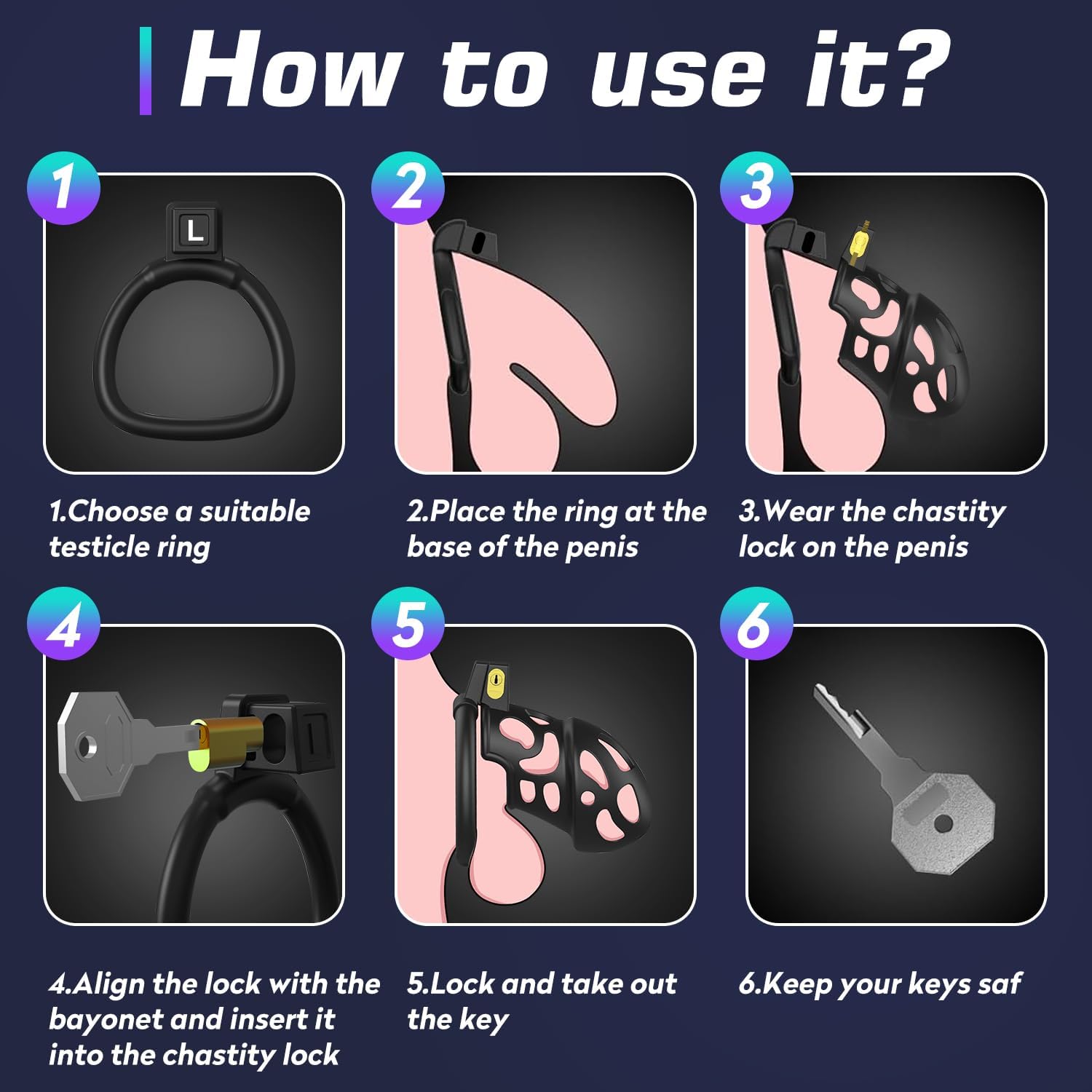 How to use it?

1

L

1.Choose a suitable testicle ring

2

2.Place the ring at the base of the penis

3

3.Wear the chastity lock on the penis

4

4.Align the lock with the bayonet and insert it into the chastity lock

5

5.Lock and take out the key

6

6.Keep your keys saf